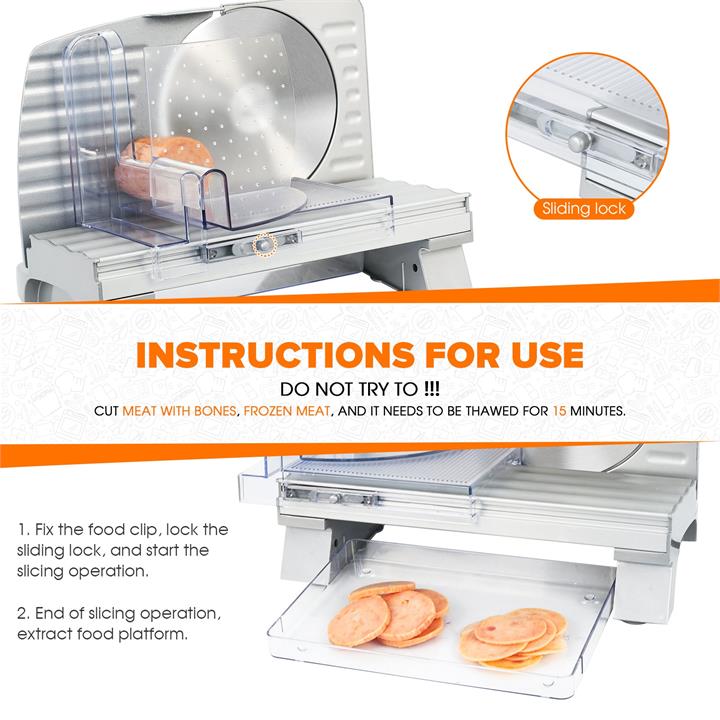 Sliding lock

INSTRUCTIONS FOR USE

DO NOT TRY TO !!!

CUT MEAT WITH BONES, FROZEN MEAT, AND IT NEEDS TO BE THAWED FOR 15 MINUTES.

1. Fix the food clip, lock the sliding lock, and start the slicing operation.

2. End of slicing operation, extract food platform.